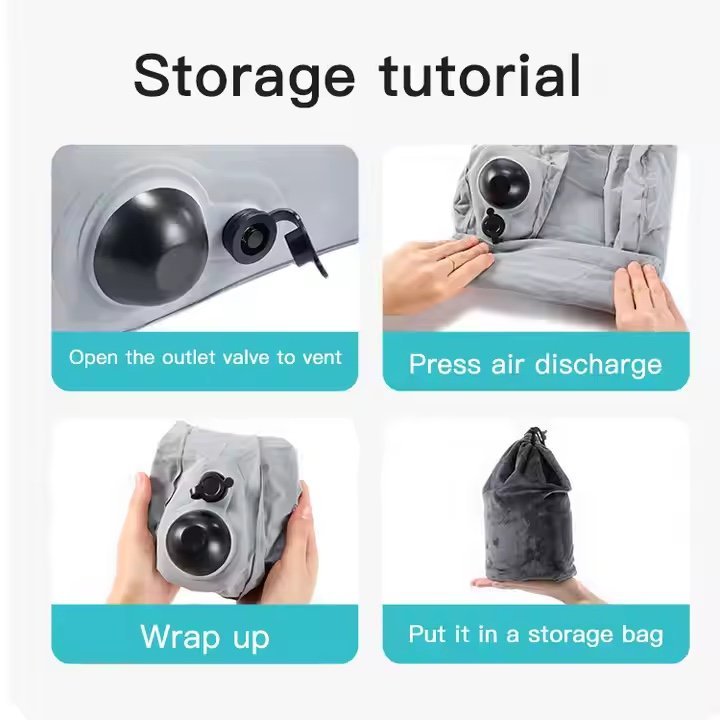 Storage tutorial

Open the outlet valve to vent

Press air discharge

Wrap up

Put it in a storage bag